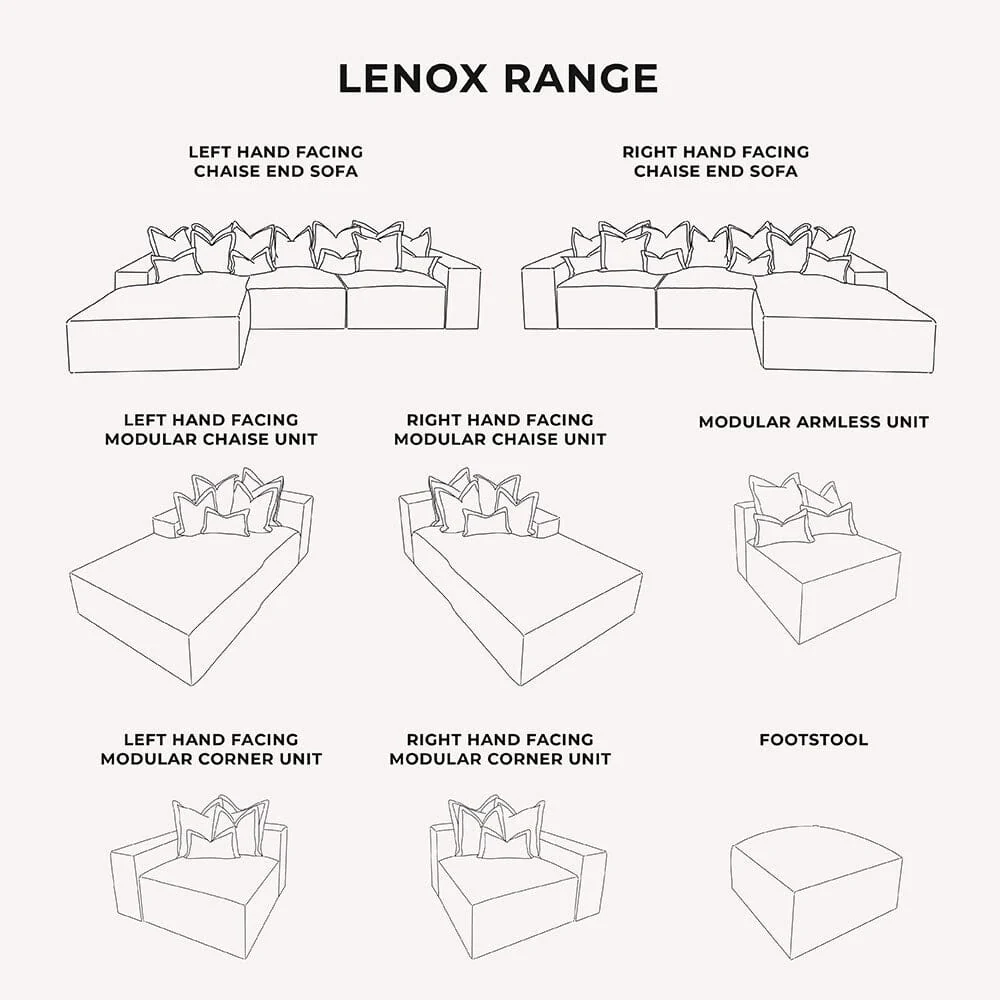 LENOX RANGE

LEFT HAND FACING CHAISE END SOFA

RIGHT HAND FACING CHAISE END SOFA

LEFT HAND FACING MODULAR CHAISE UNIT

RIGHT HAND FACING MODULAR CHAISE UNIT

MODULAR ARMLESS UNIT

LEFT HAND FACING MODULAR CORNER UNIT

RIGHT HAND FACING MODULAR CORNER UNIT

FOOTSTOOL