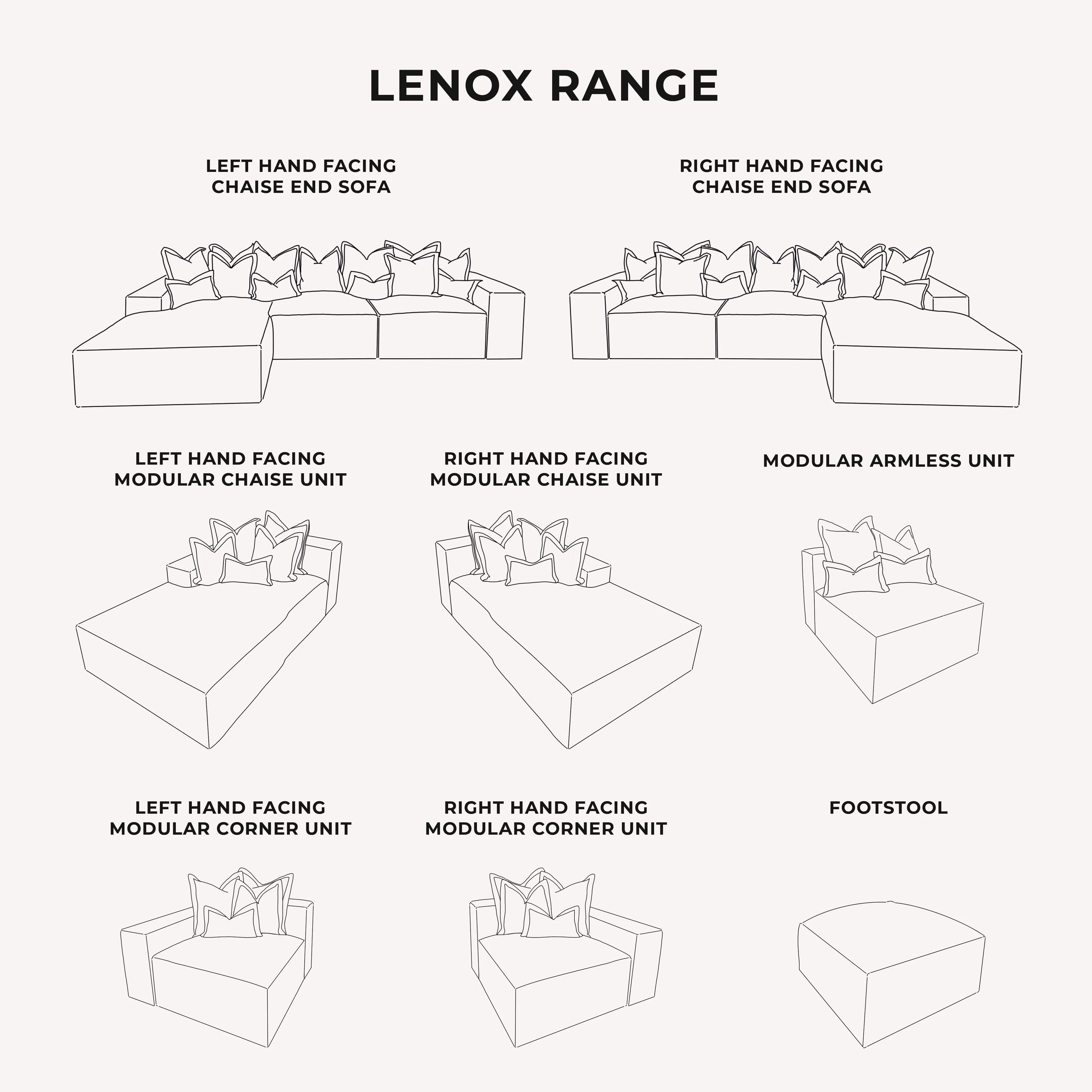 LENOX RANGE

LEFT HAND FACING CHAISE END SOFA

RIGHT HAND FACING CHAISE END SOFA

LEFT HAND FACING MODULAR CHAISE UNIT

RIGHT HAND FACING MODULAR CHAISE UNIT

MODULAR ARMLESS UNIT

LEFT HAND FACING MODULAR CORNER UNIT

RIGHT HAND FACING MODULAR CORNER UNIT

FOOTSTOOL